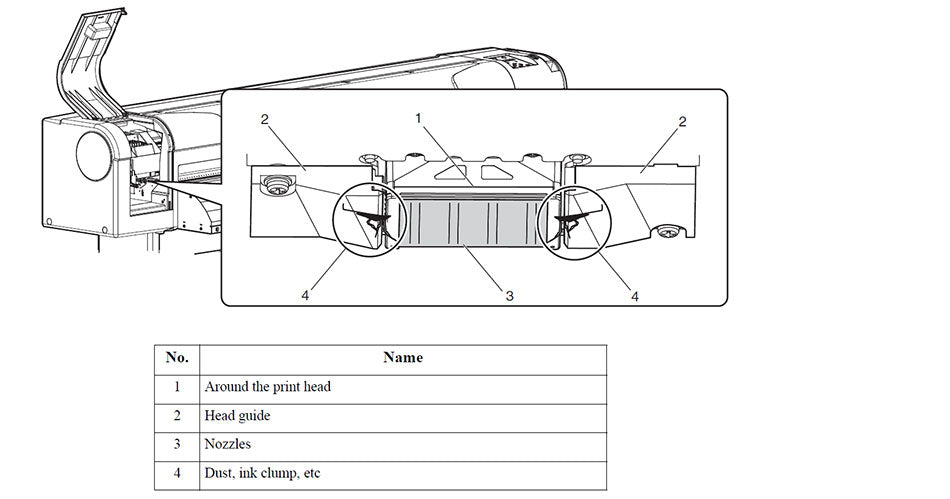 2
1
2
4
3
4

| No. | Name |
|---|---|
| 1 | Around the print head |
| 2 | Head guide |
| 3 | Nozzles |
| 4 | Dust, ink clump, etc |