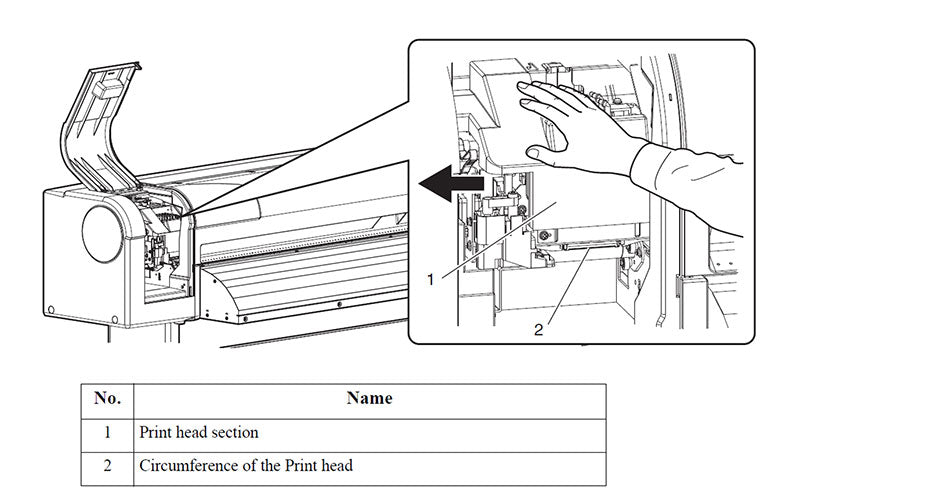 1

2

| No. | Name |
|---|---|
| 1 | Print head section |
| 2 | Circumference of the Print head |